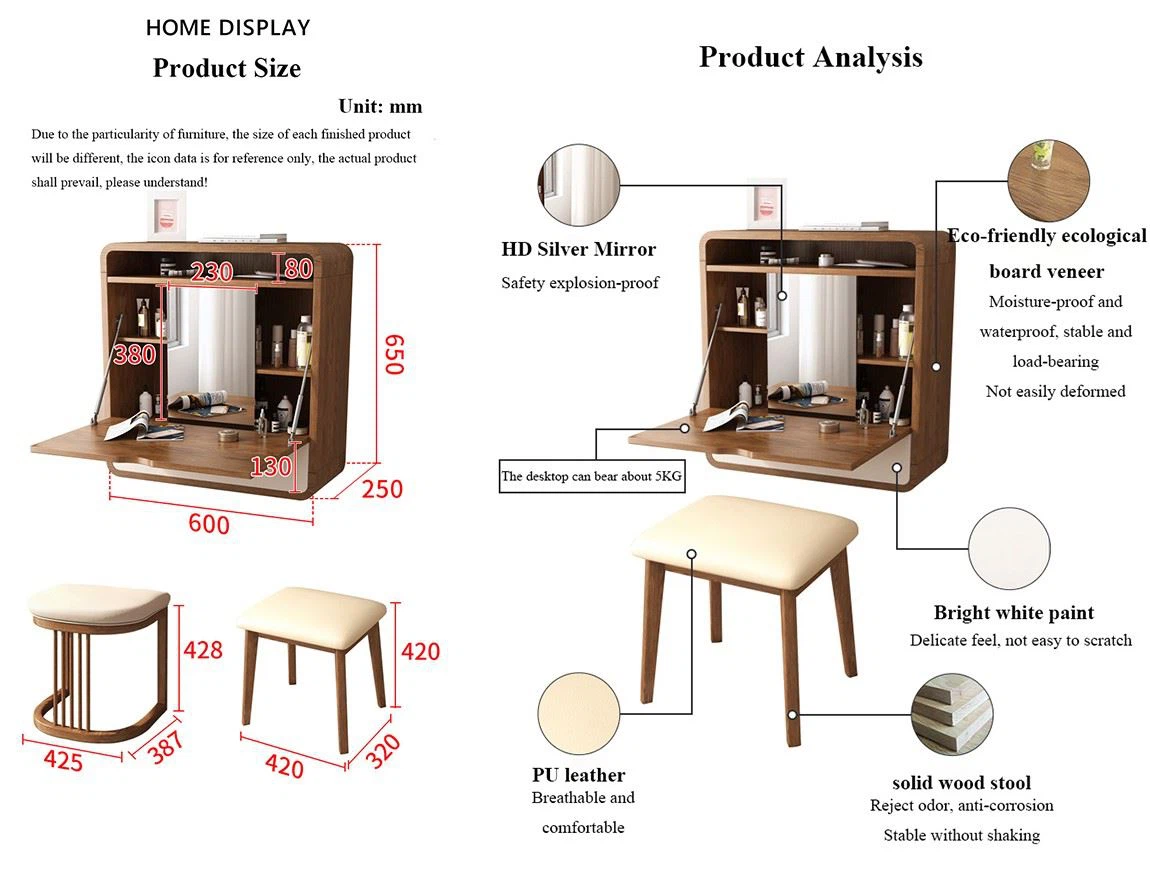 HOME DISPLAY

Product Size

Unit: mm

Due to the particularity of furniture, the size of each finished product will be different, the icon data is for reference only, the actual product shall prevail, please understand!

230
80
380
650
130
250
600

428
425
387

420
420
320

Product Analysis

HD Silver Mirror
Safety explosion-proof

Eco-friendly ecological board veneer
Moisture-proof and waterproof, stable and load-bearing
Not easily deformed

The desktop can bear about 5KG

Bright white paint
Delicate feel, not easy to scratch

PU leather
Breathable and comfortable

solid wood stool
Reject odor, anti-corrosion
Stable without shaking